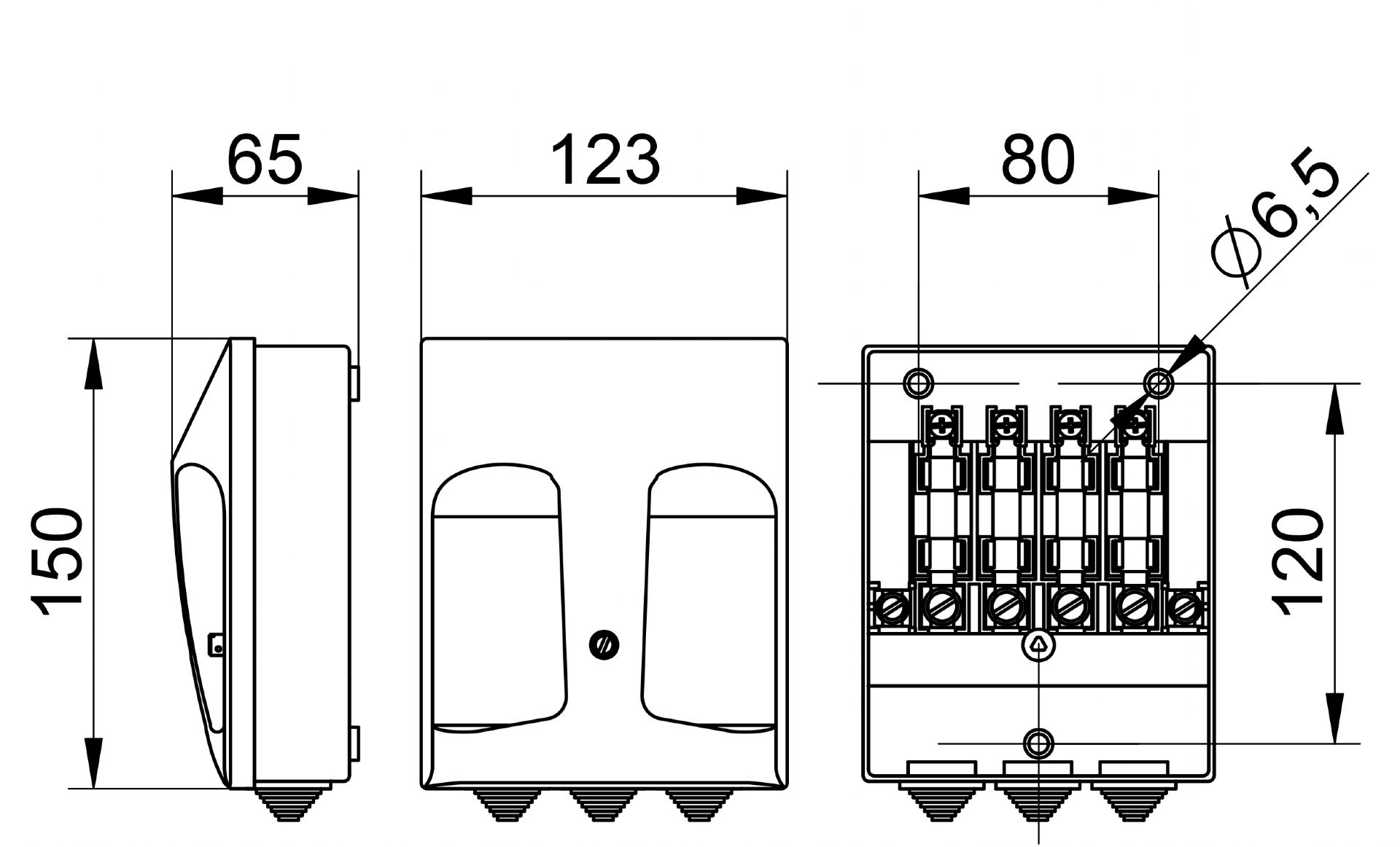 65

123

80

Ø6,5

150

120